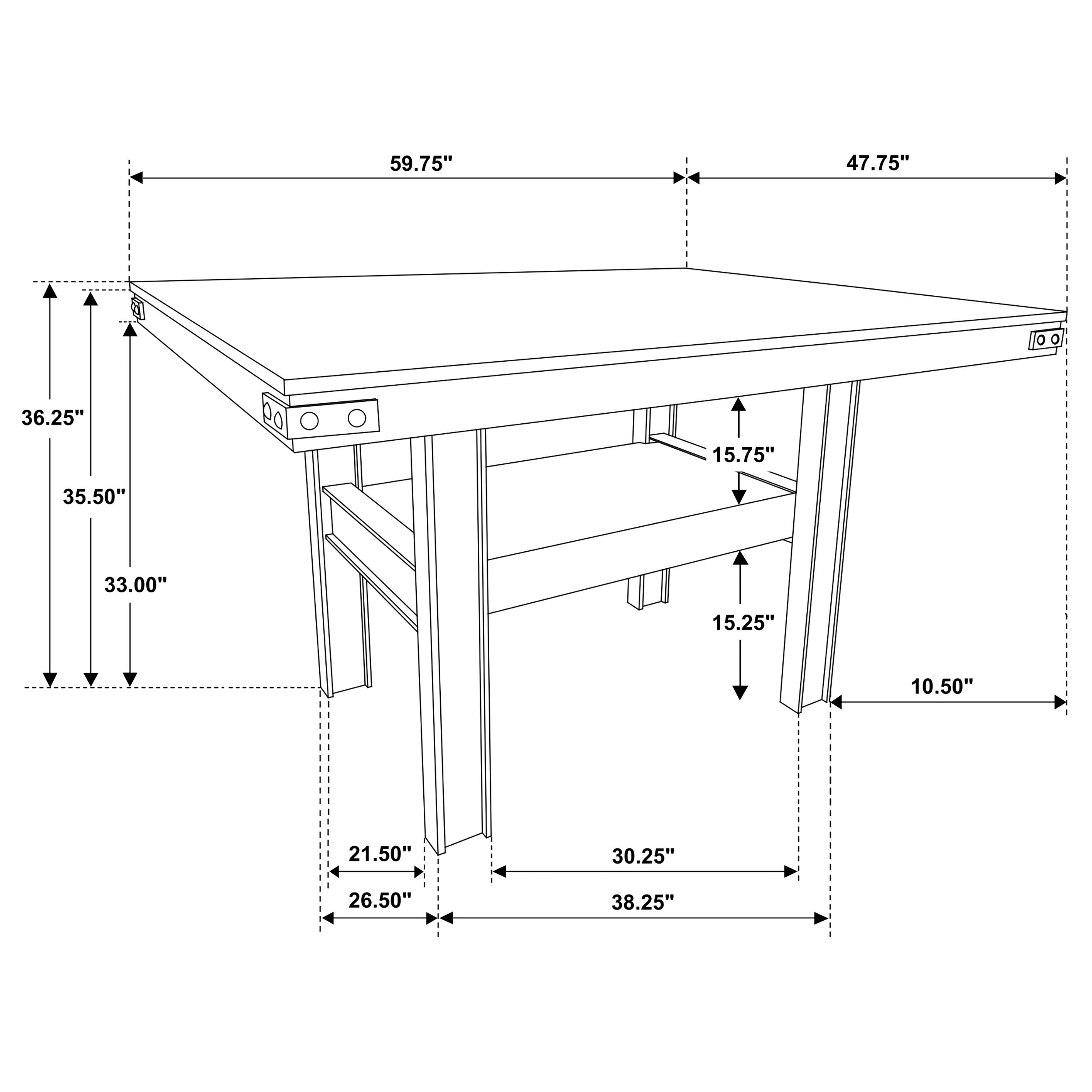 59.75"
47.75"
36.25"
35.50"
33.00"
15.75"
15.25"
10.50"
21.50"
30.25"
26.50"
38.25"