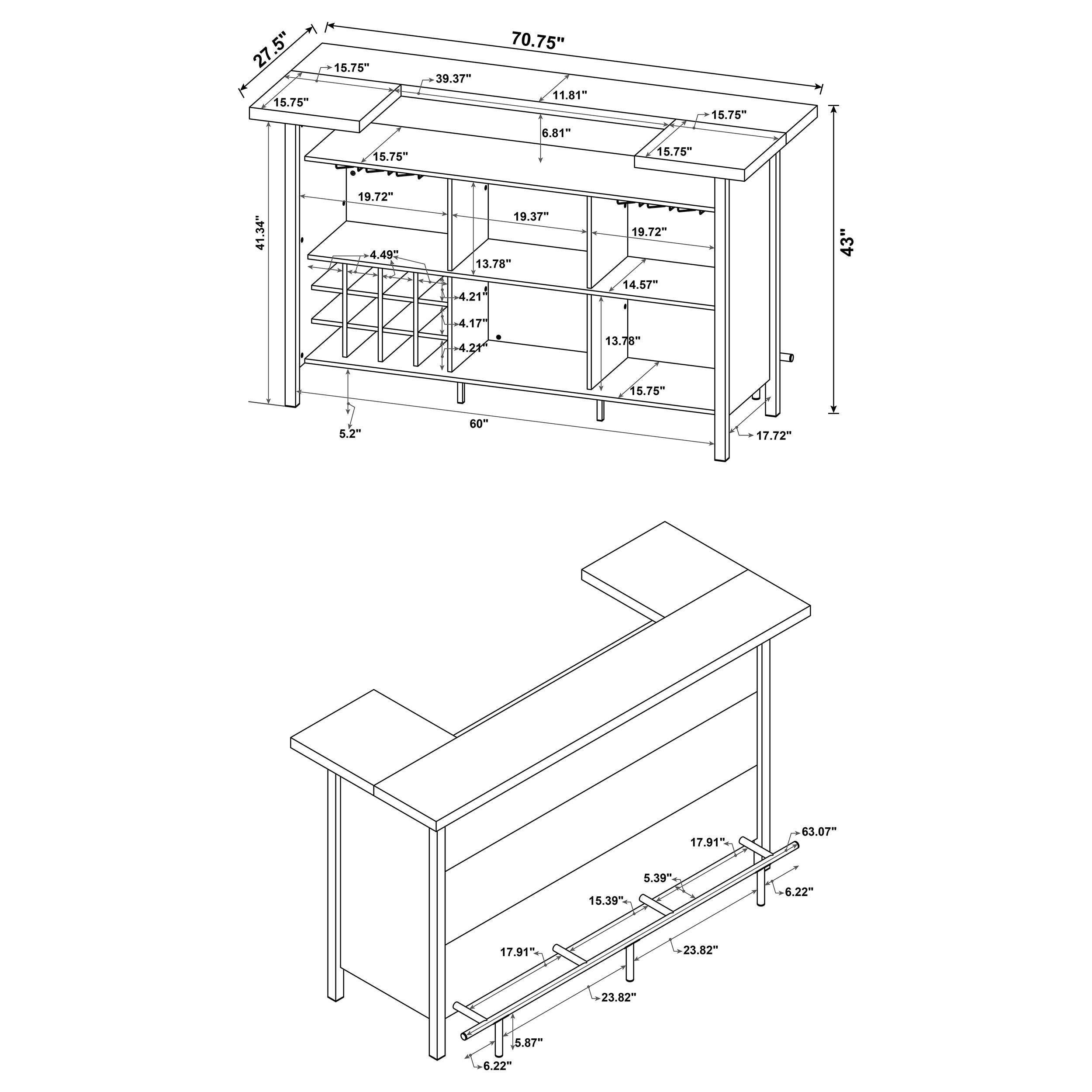 27.5"
70.75"
15.75"
39.37"
11.81"
15.75"
15.75"
6.81"
15.75"
15.75"
19.72"
19.37"
19.72"
41.34"
43"
4.49"
13.78"
14.57"
4.21"
4.17"
4.21"
13.78"
15.75"
5.2"
60"
17.72"

63.07"
17.91"
5.39"
6.22"
15.39"
17.91"
23.82"
23.82"
5.87"
6.22"