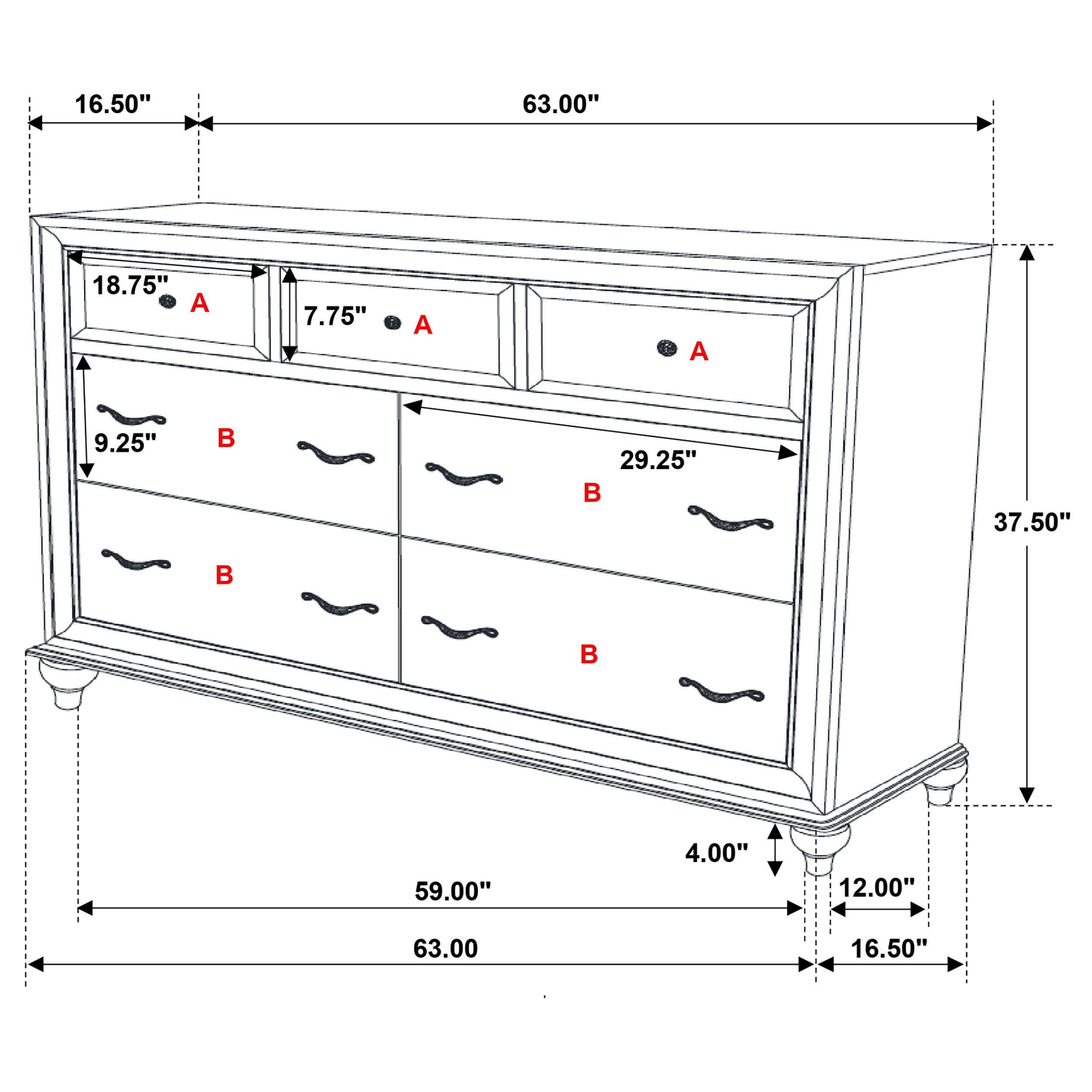 16.50"

63.00"

18.75"

A

7.75"

A

A

9.25"

B

29.25"

B

37.50"

B

B

4.00"

59.00"

12.00"

63.00

16.50"