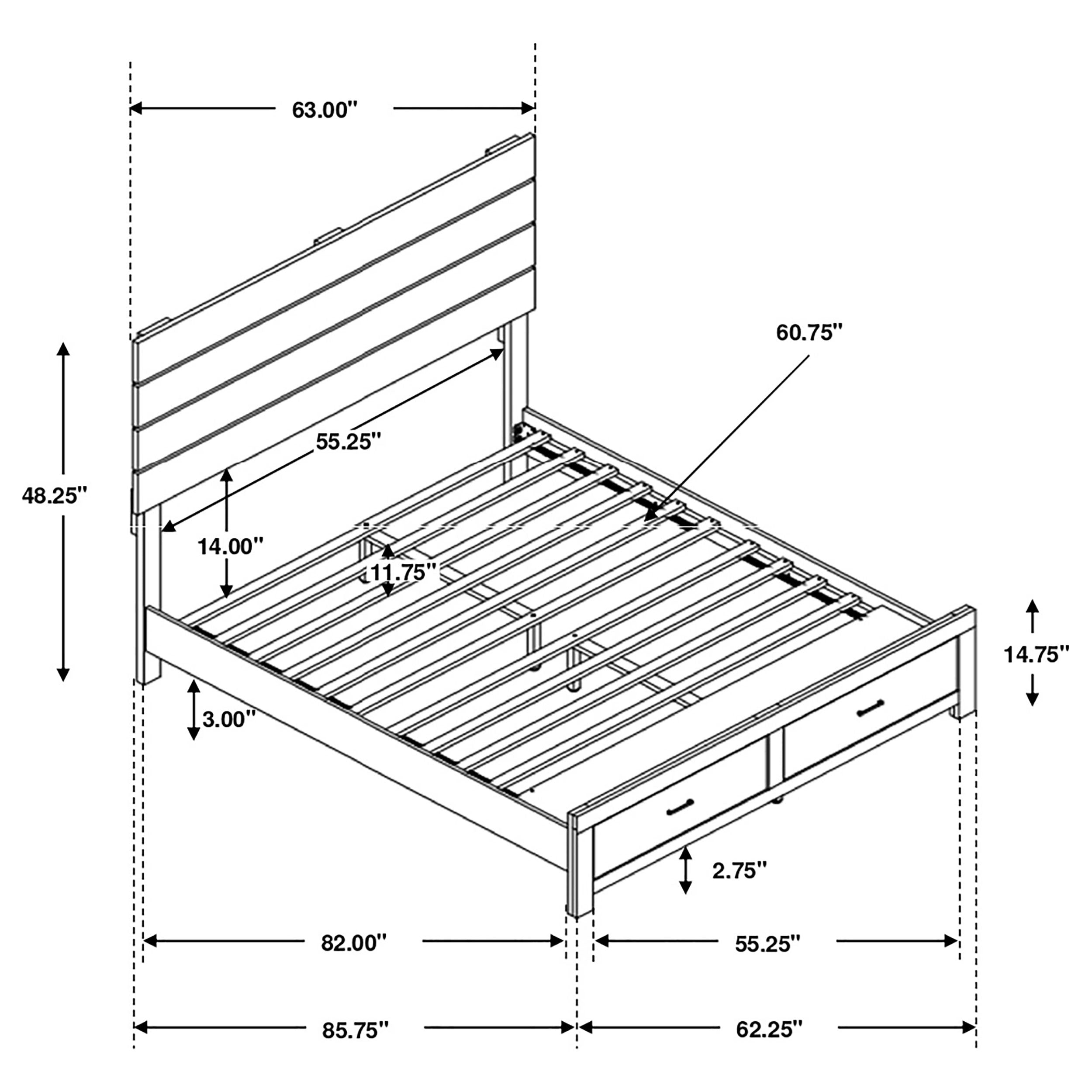 63.00"

60.75"

55.25"

48.25"

14.00"

11.75"

14.75"

3.00"

2.75"

82.00"

55.25"

85.75"

62.25"