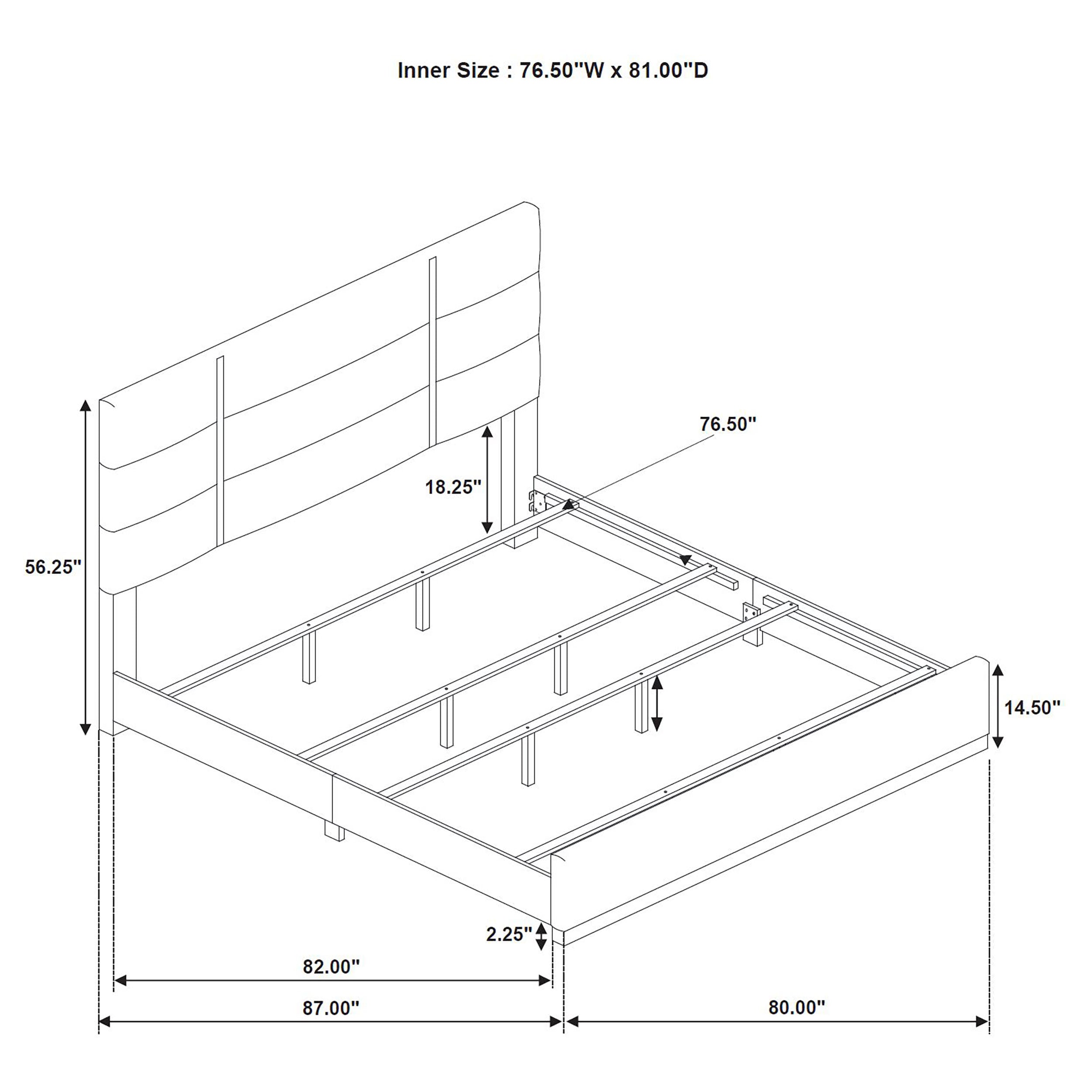 Inner Size : 76.50"W x 81.00"D

76.50"

18.25"

56.25"

14.50"

2.25"

82.00"

87.00"

80.00"