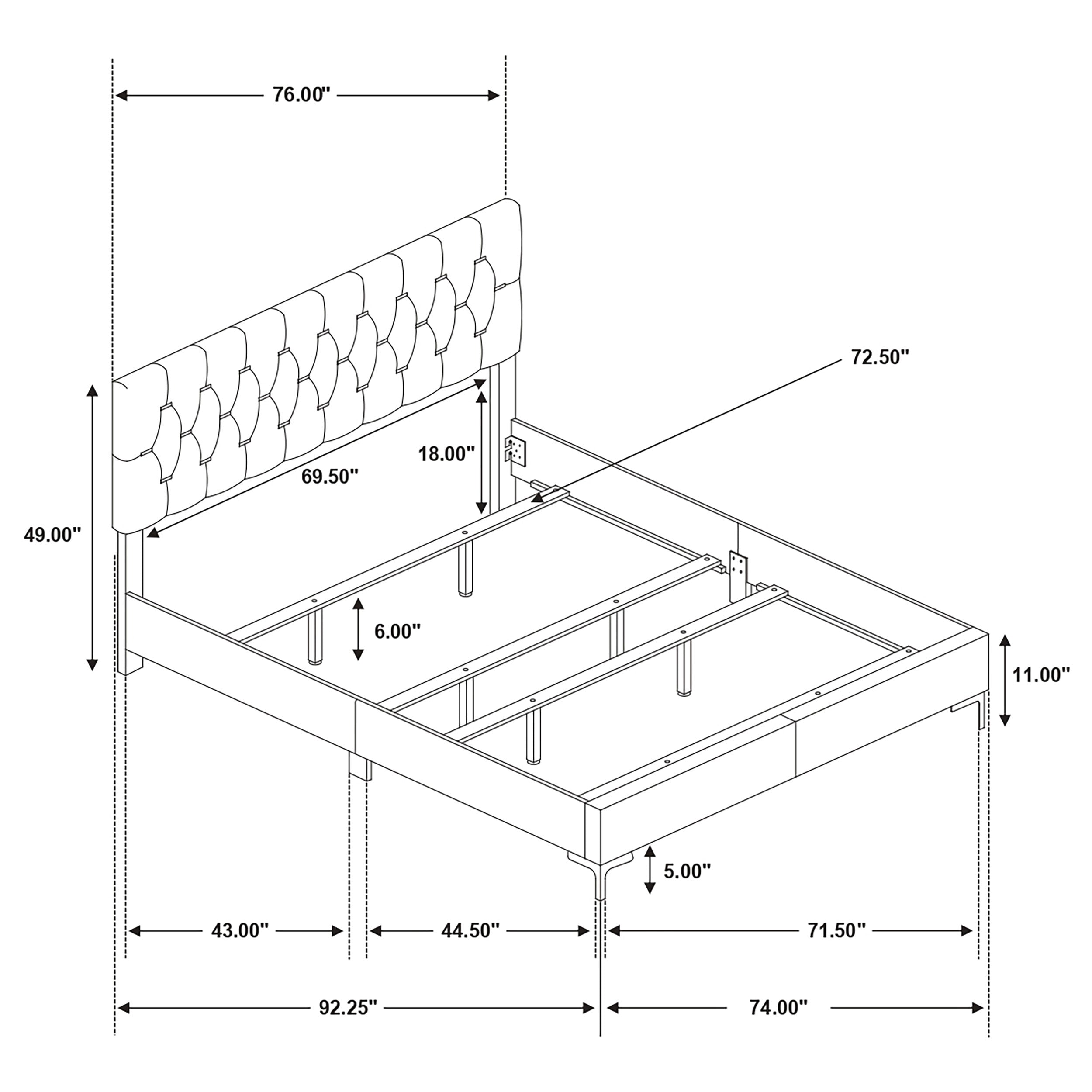 76.00"

72.50"

18.00"

69.50"

49.00"

6.00"

11.00"

5.00"

43.00"

44.50"

71.50"

92.25"

74.00"