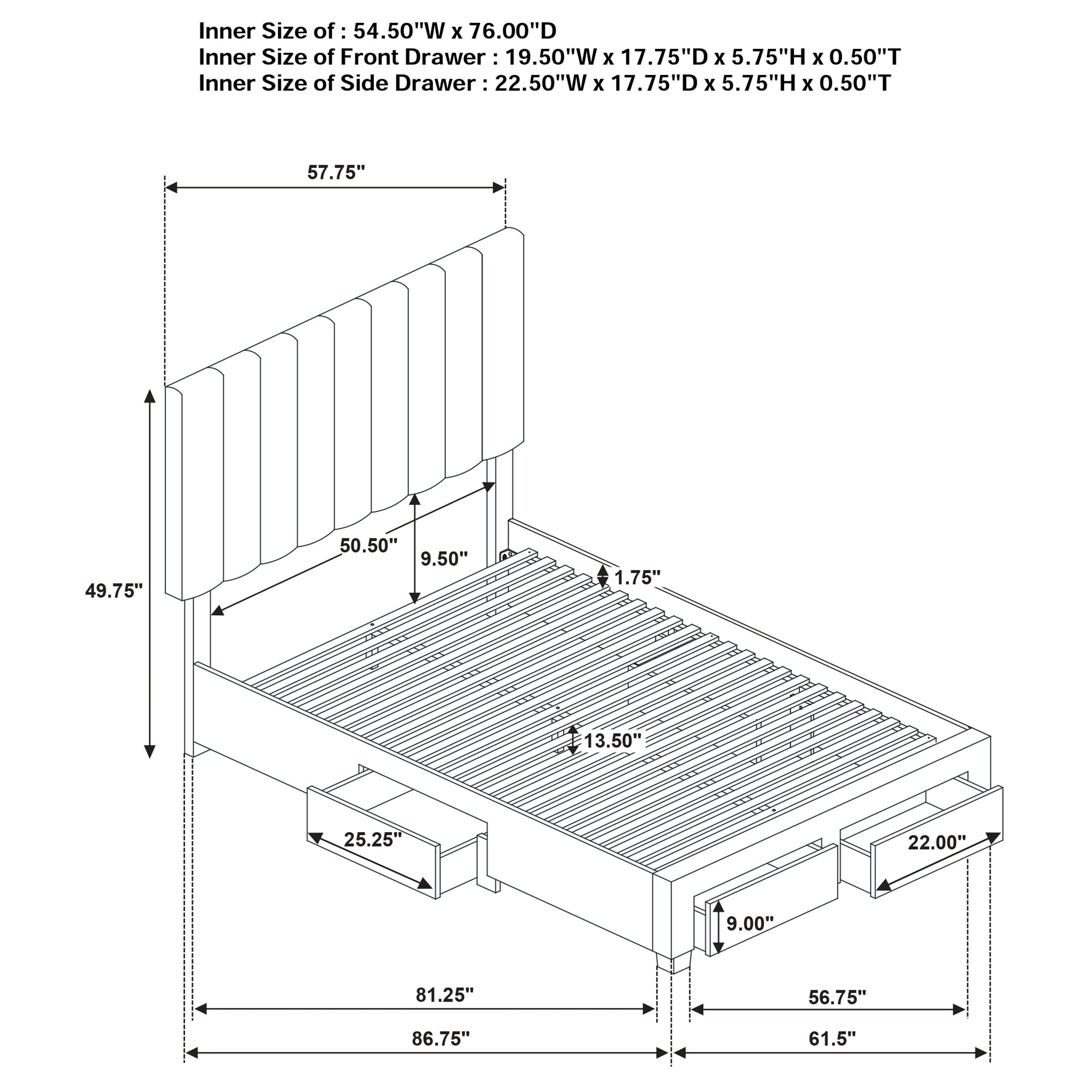 Inner Size of : 54.50"W x 76.00"D
Inner Size of Front Drawer : 19.50"W x 17.75"D x 5.75"H x 0.50"T
Inner Size of Side Drawer : 22.50"W x 17.75"D x 5.75"H x 0.50"T

57.75"

49.75"

50.50"

9.50"

1.75"

13.50"

25.25"

22.00"

9.00"

81.25"

56.75"

86.75"

61.5"