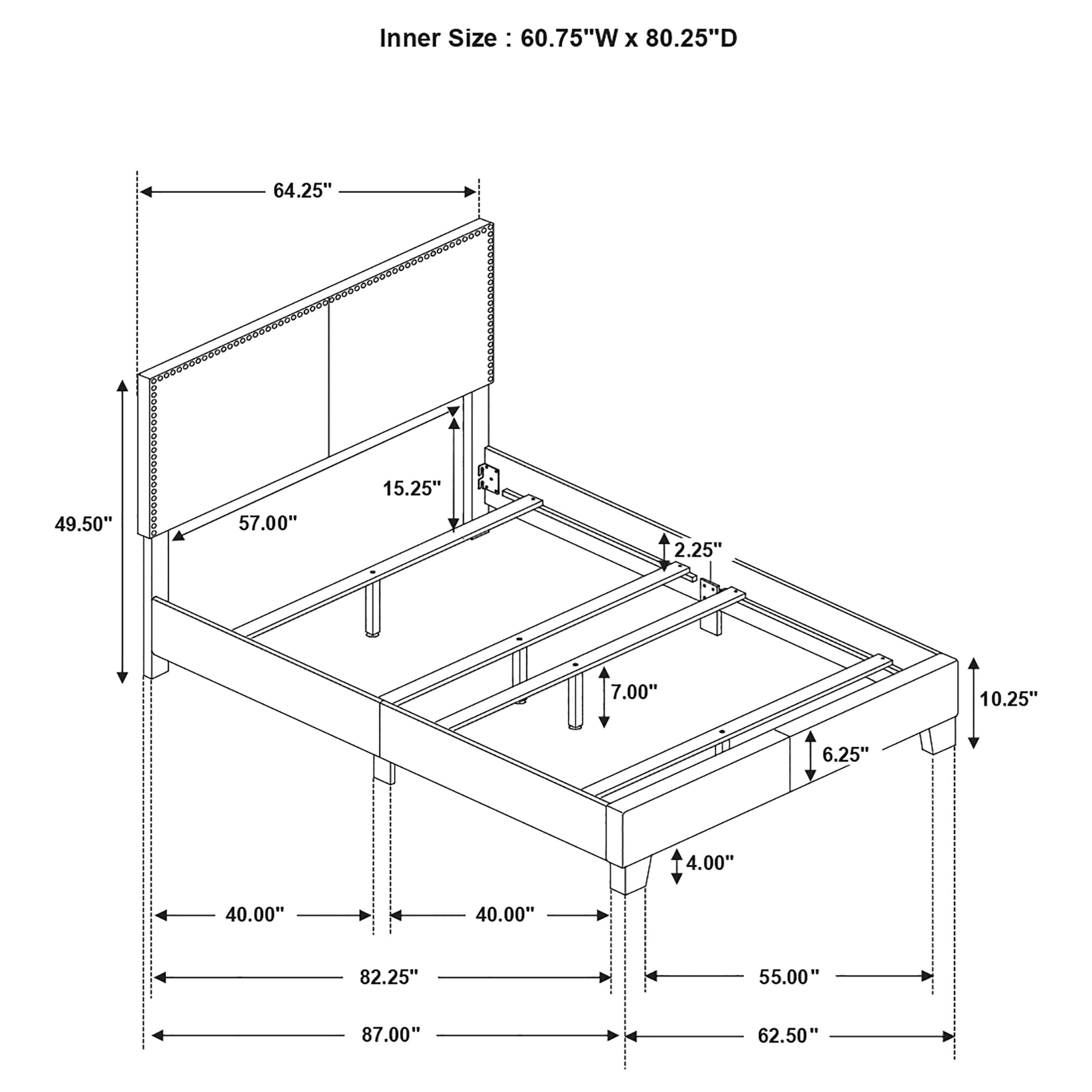 Inner Size : 60.75"W x 80.25"D

64.25"

49.50"

15.25"

57.00"

2.25"

7.00"

10.25"

6.25"

4.00"

40.00"

40.00"

82.25"

55.00"

87.00"

62.50"