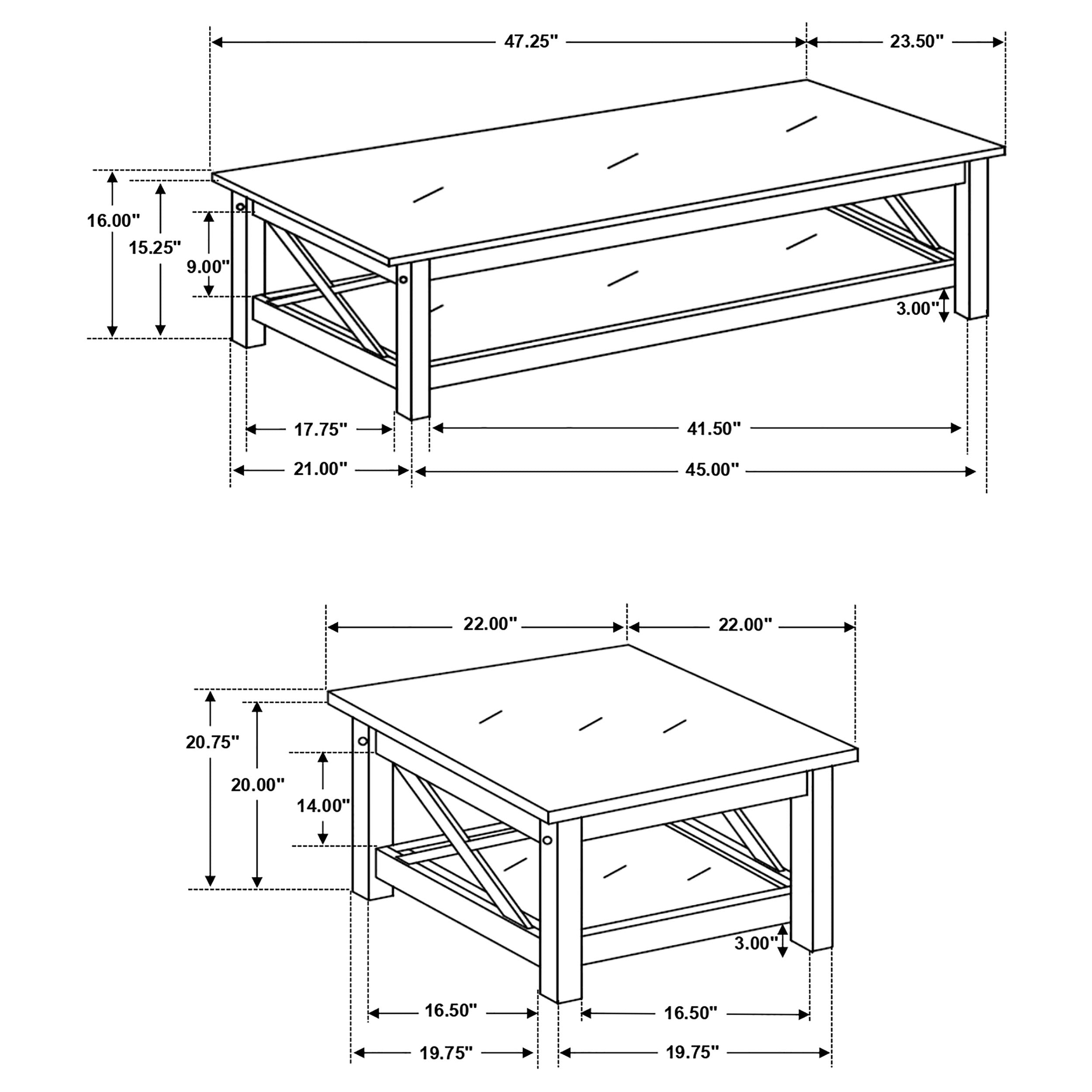 47.25"
23.50"
16.00"
15.25"
9.00"
3.00"
17.75"
41.50"
21.00"
45.00"

22.00"
22.00"
20.75"
20.00"
14.00"
3.00"
16.50"
16.50"
19.75"
19.75"