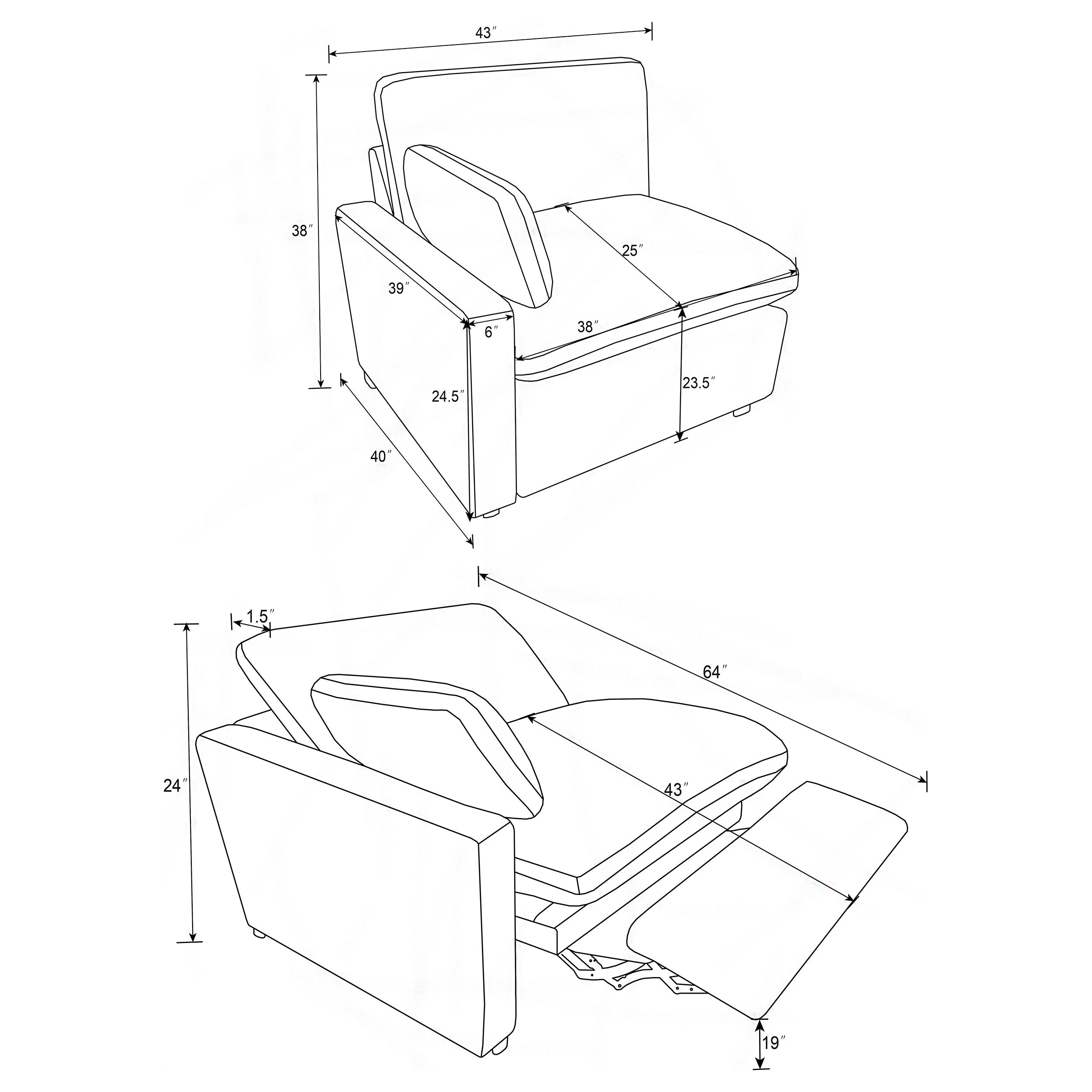 43″
38″
25″
39″
6″
38″
24.5″
23.5″
40″
1.5″
64″
24″
43″
19″