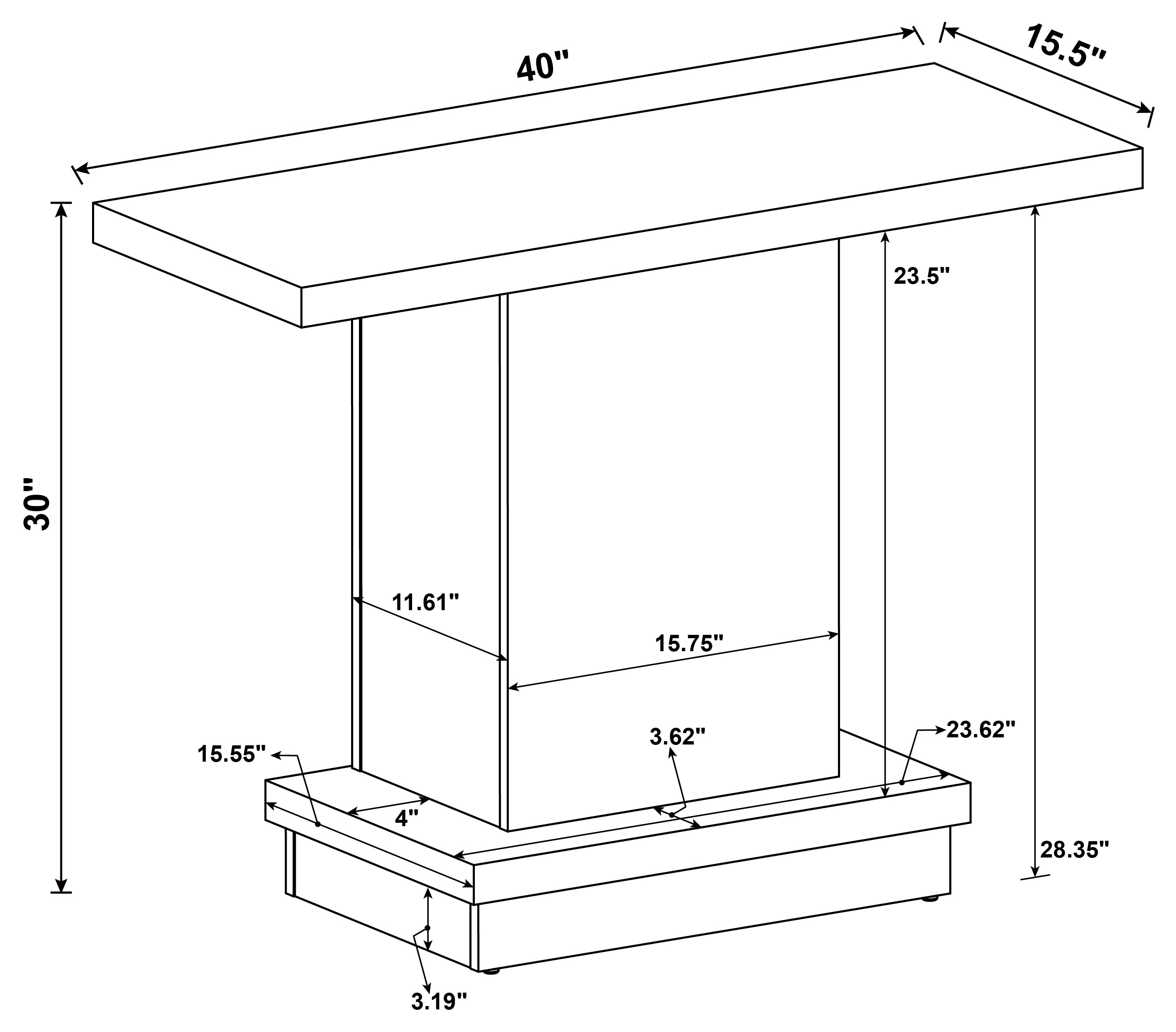 40"

15.5"

30"

23.5"

11.61"

15.75"

3.62"

23.62"

15.55"

4"

28.35"

3.19"