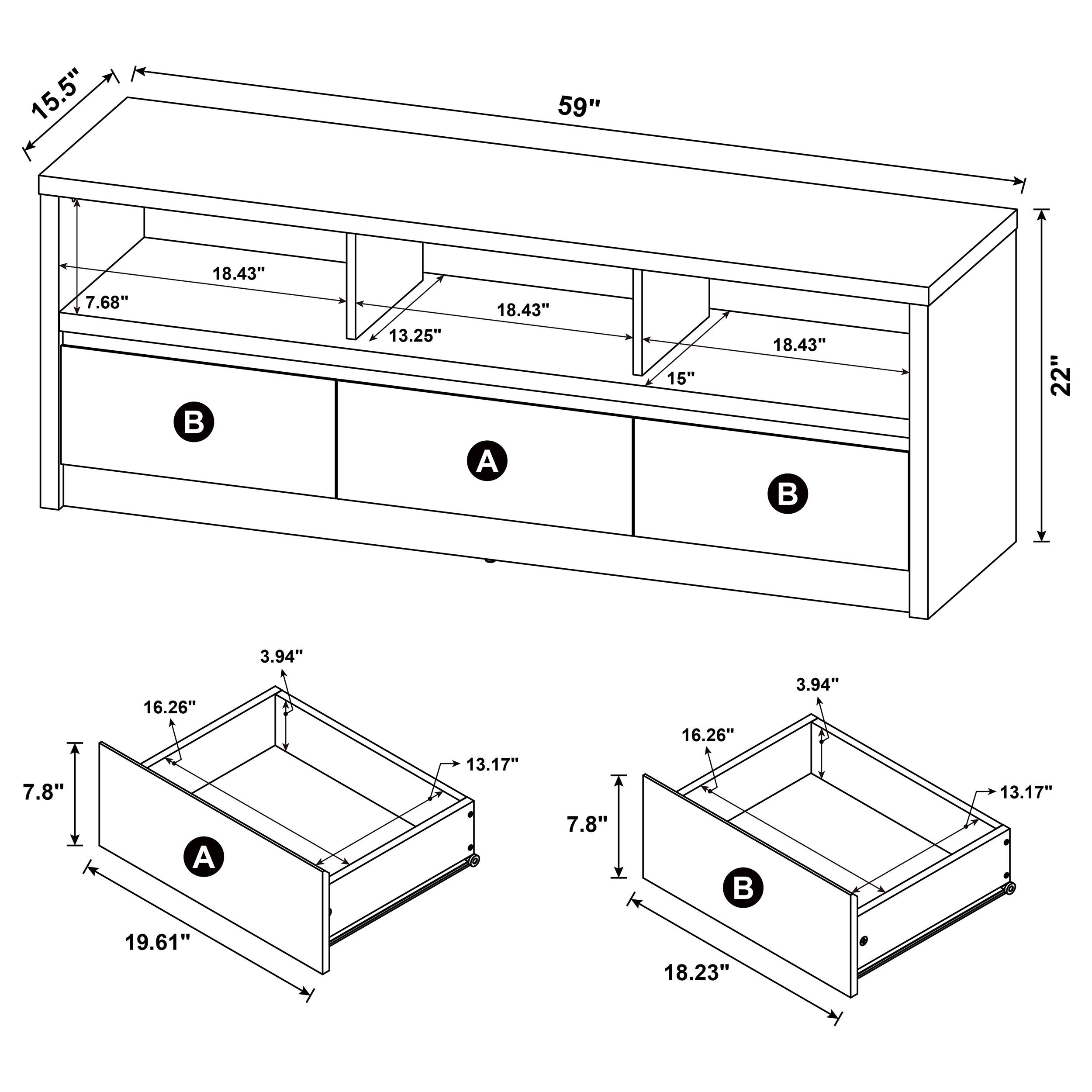 15.5"

59"

22"

18.43"

7.68"

18.43"

13.25"

18.43"

15"

B

A

B

3.94"

16.26"

13.17"

7.8"

A

19.61"

3.94"

16.26"

13.17"

7.8"

B

18.23"