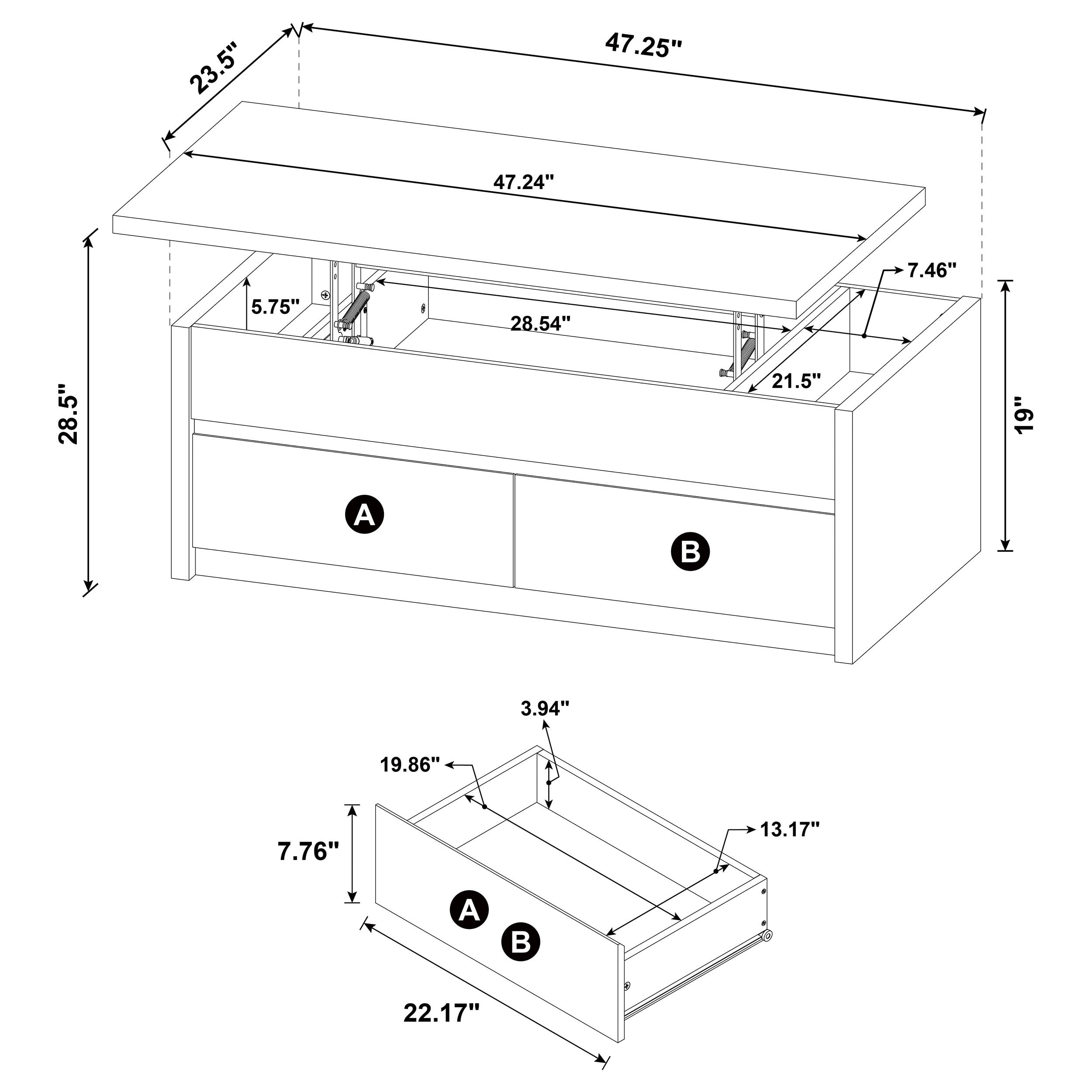 23.5"

47.25"

47.24"

7.46"

5.75"

28.54"

21.5"

28.5"

19"

A

B

3.94"

19.86"

13.17"

7.76"

A

B

22.17"