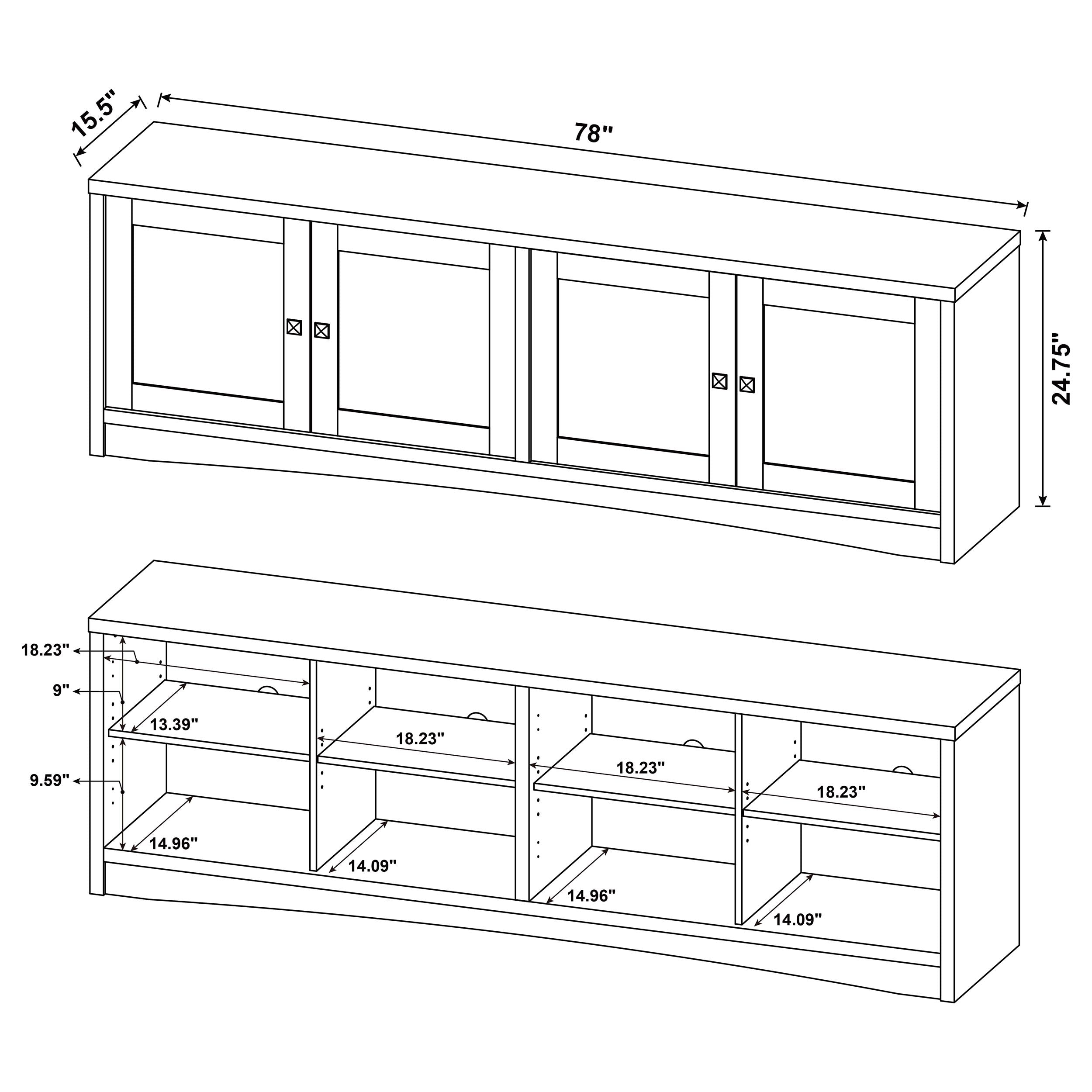 15.5"
78"
24.75"

18.23"
9"
13.39"
18.23"
18.23"
18.23"
9.59"
14.96"
14.09"
14.96"
14.09"