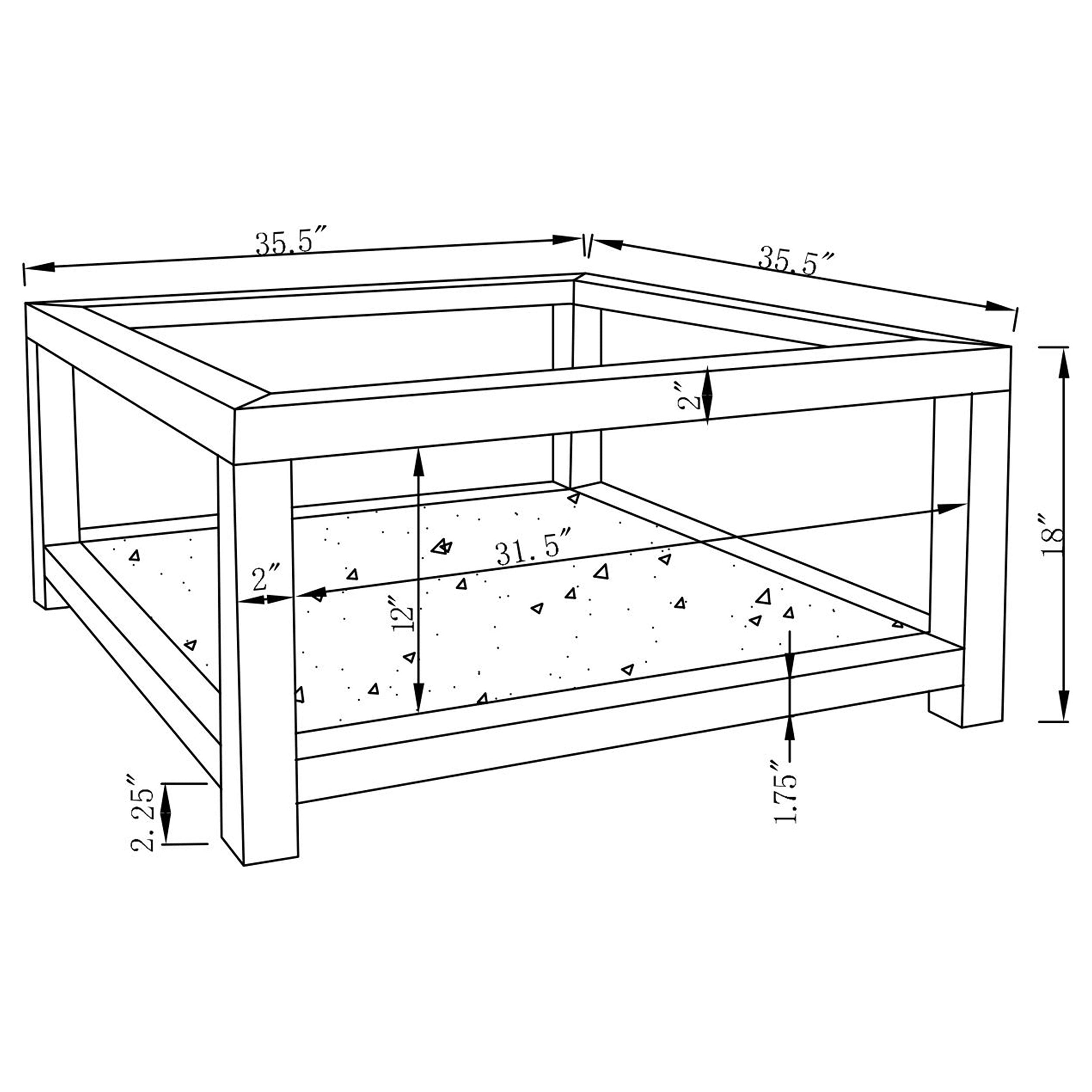 35.5″
35.5″
2″
18″
31.5″
2″
12″
1.75″
2.25″