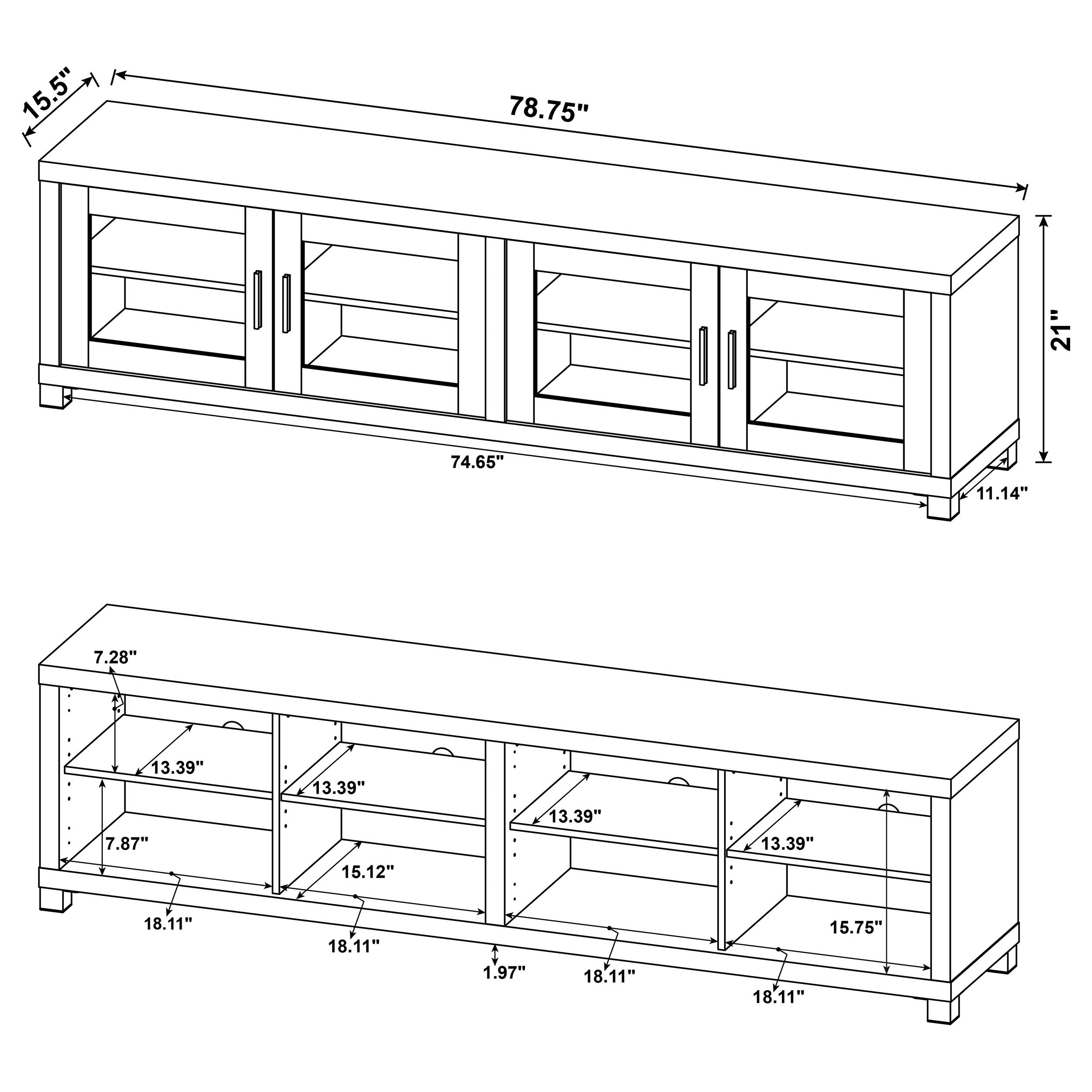 15.5"

78.75"

21"

74.65"

11.14"

7.28"

13.39"

13.39"

13.39"

13.39"

7.87"

15.12"

15.75"

18.11"

18.11"

1.97"

18.11"

18.11"