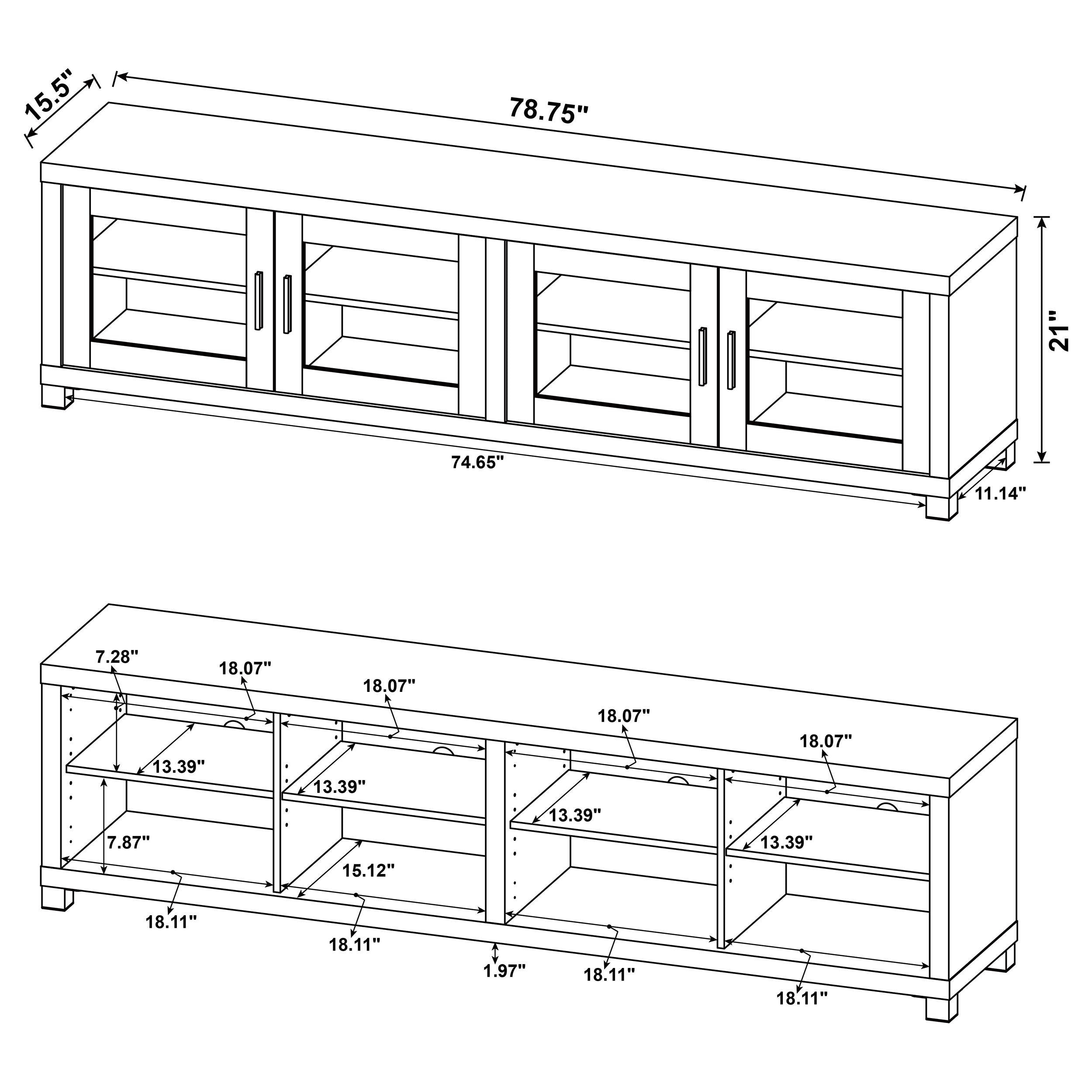 15.5"
78.75"
21"
74.65"
11.14"

7.28"
18.07"
18.07"
18.07"
18.07"
13.39"
13.39"
13.39"
13.39"
7.87"
15.12"
18.11"
18.11"
1.97"
18.11"
18.11"