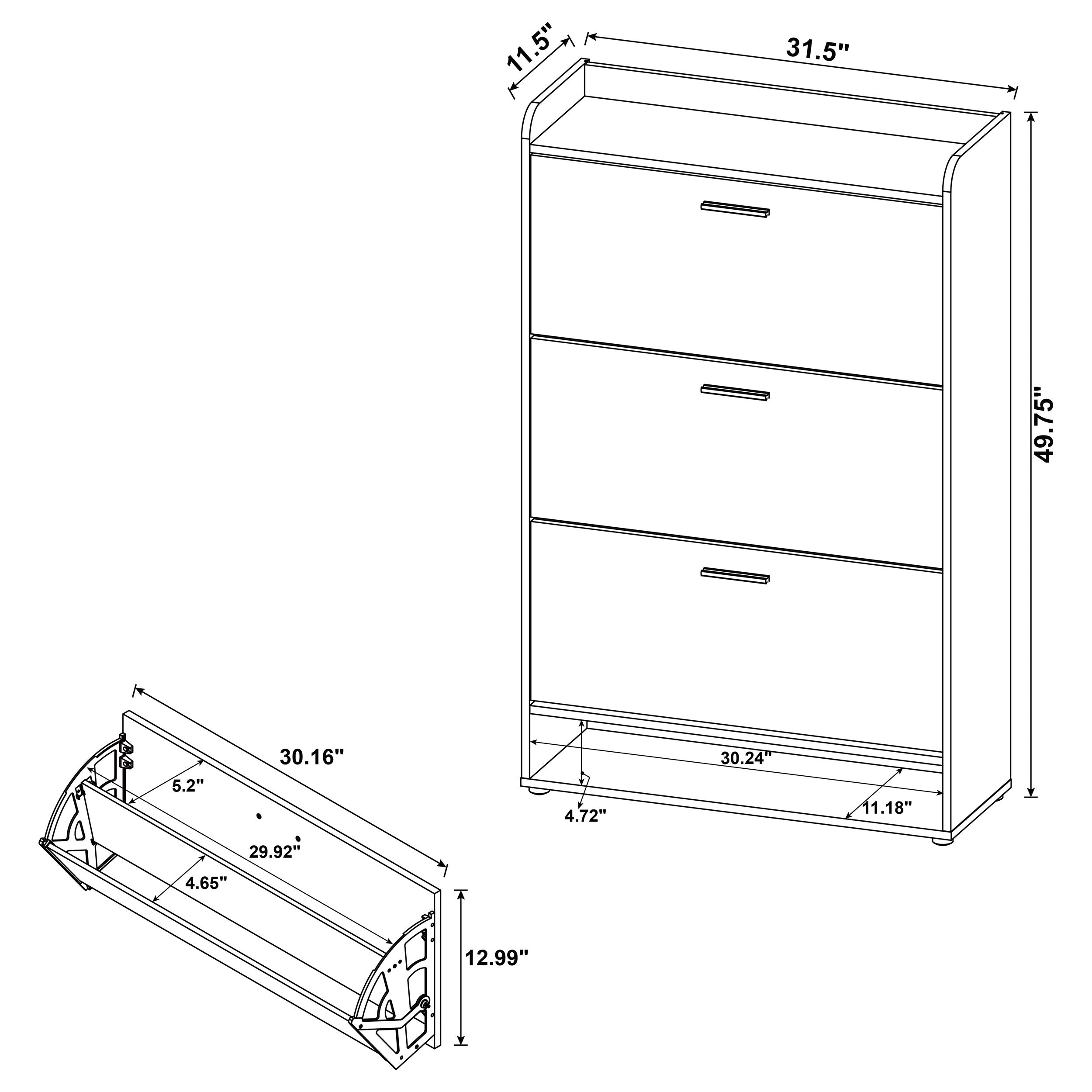 11.5"
31.5"
49.75"
30.24"
4.72"
11.18"
30.16"
5.2"
29.92"
4.65"
12.99"