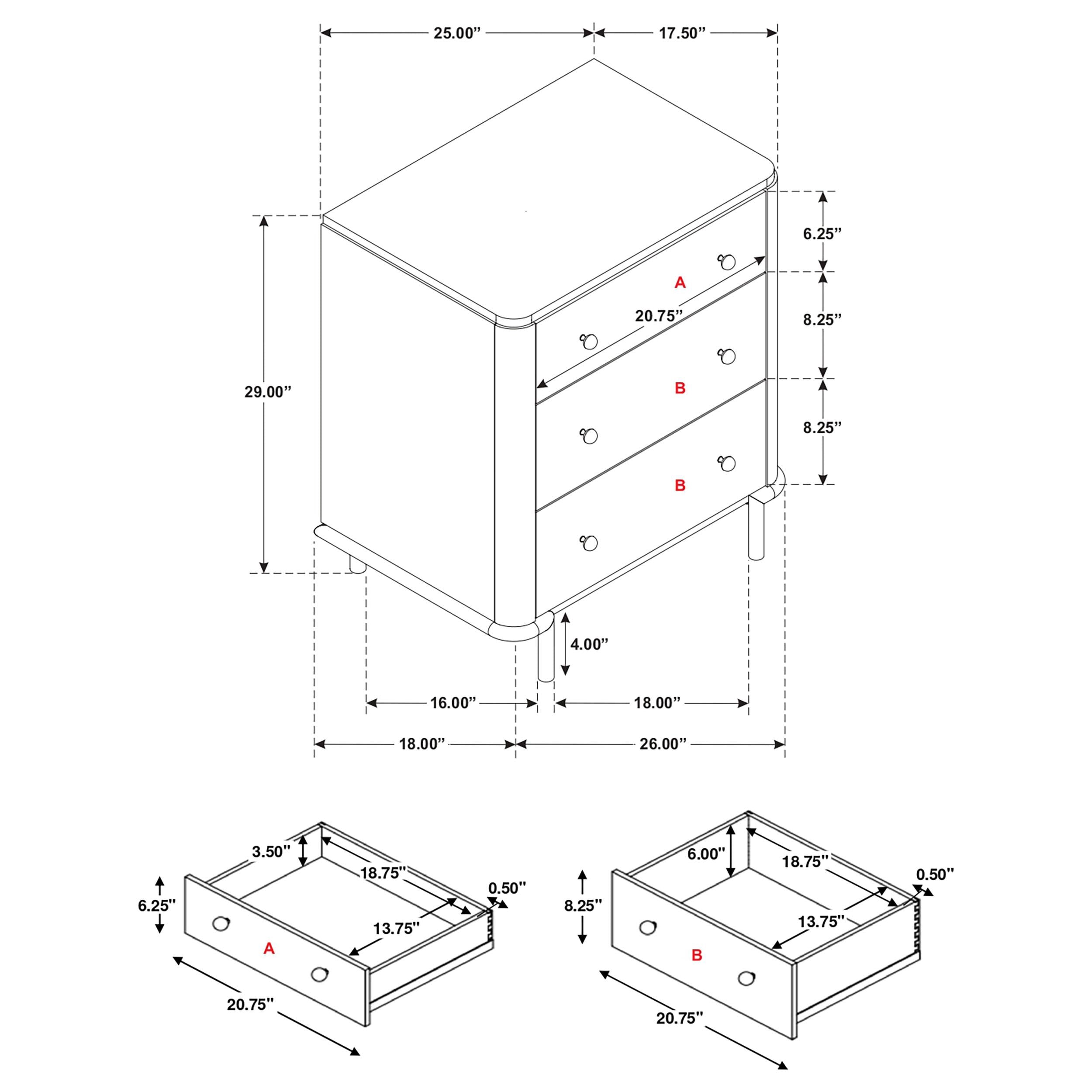 25.00”
17.50”
6.25”
A
20.75”
8.25”
29.00”
B
8.25”
B
4.00”
16.00”
18.00”
18.00”
26.00”

3.50"
18.75"
0.50"
6.25"
13.75"
A
20.75"

6.00"
18.75"
0.50"
8.25"
13.75"
B
20.75"