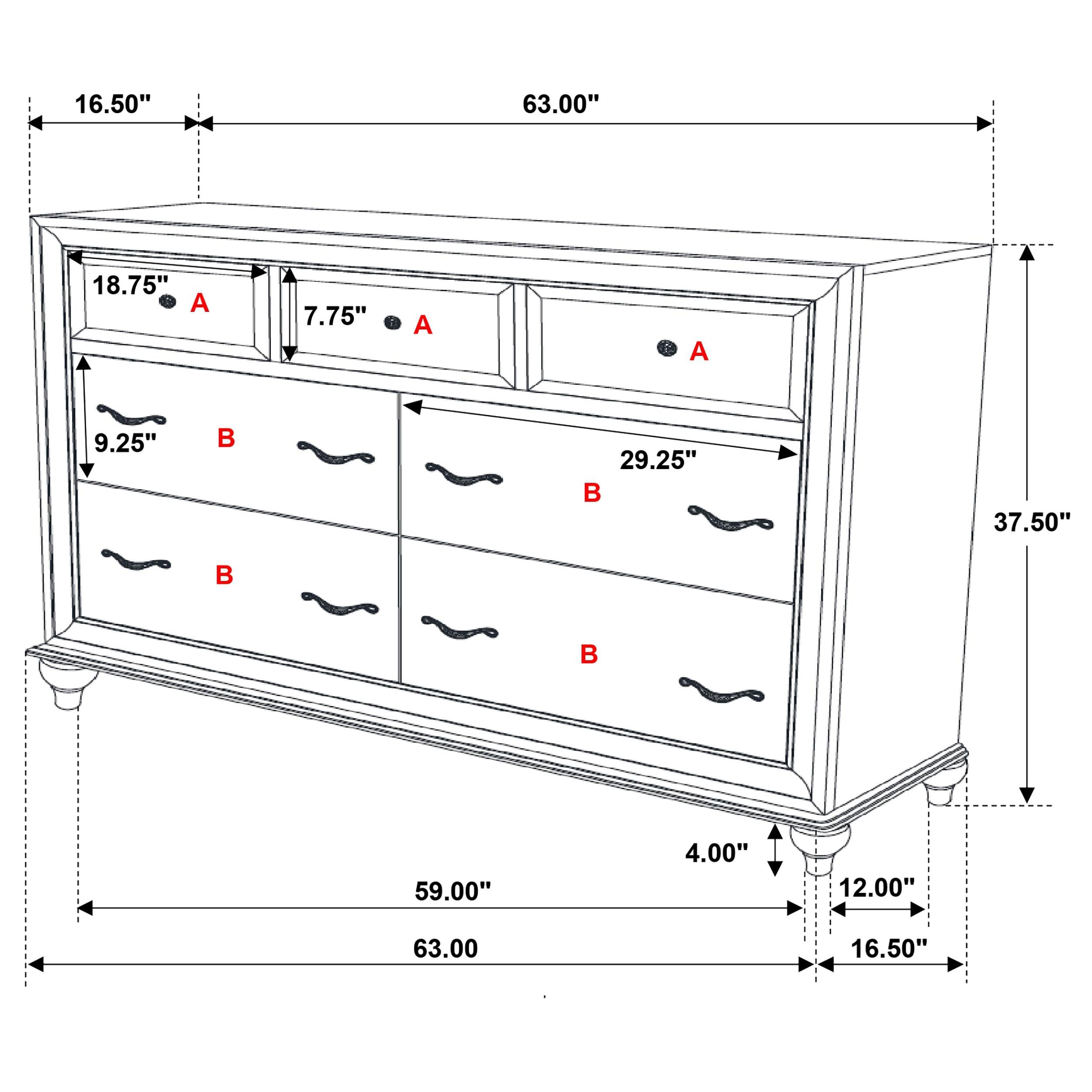 16.50"
63.00"
18.75"
A
7.75"
A
A
9.25"
B
29.25"
B
37.50"
B
B
4.00"
59.00"
12.00"
63.00
16.50"