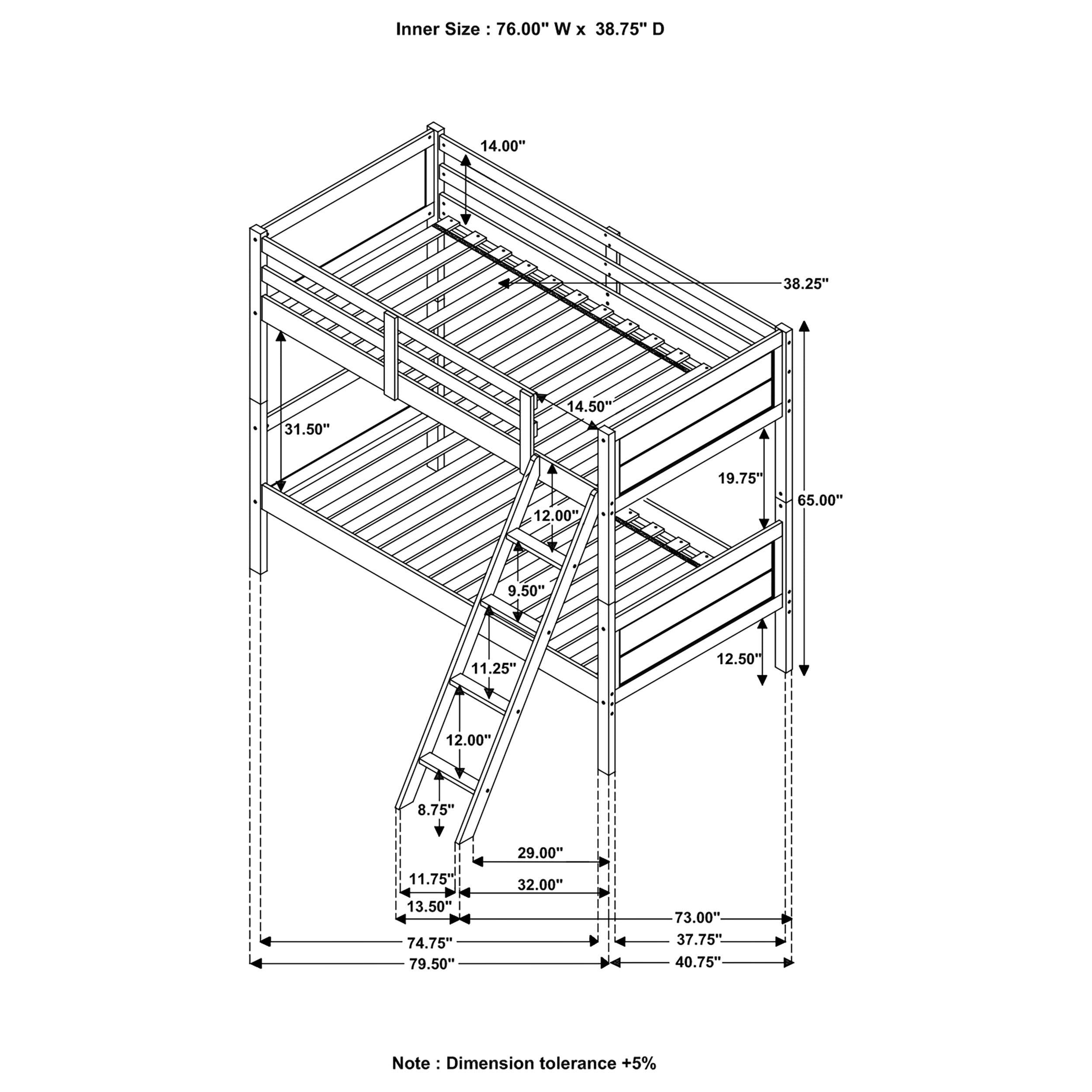 Inner Size : 76.00" W x 38.75" D

14.00"

38.25"

14.50"

31.50"

19.75"

65.00"

12.00"

9.50"

11.25"

12.50"

12.00"

8.75"

29.00"

11.75"

32.00"

13.50"

73.00"

74.75"

37.75"

79.50"

40.75"

Note : Dimension tolerance +5%