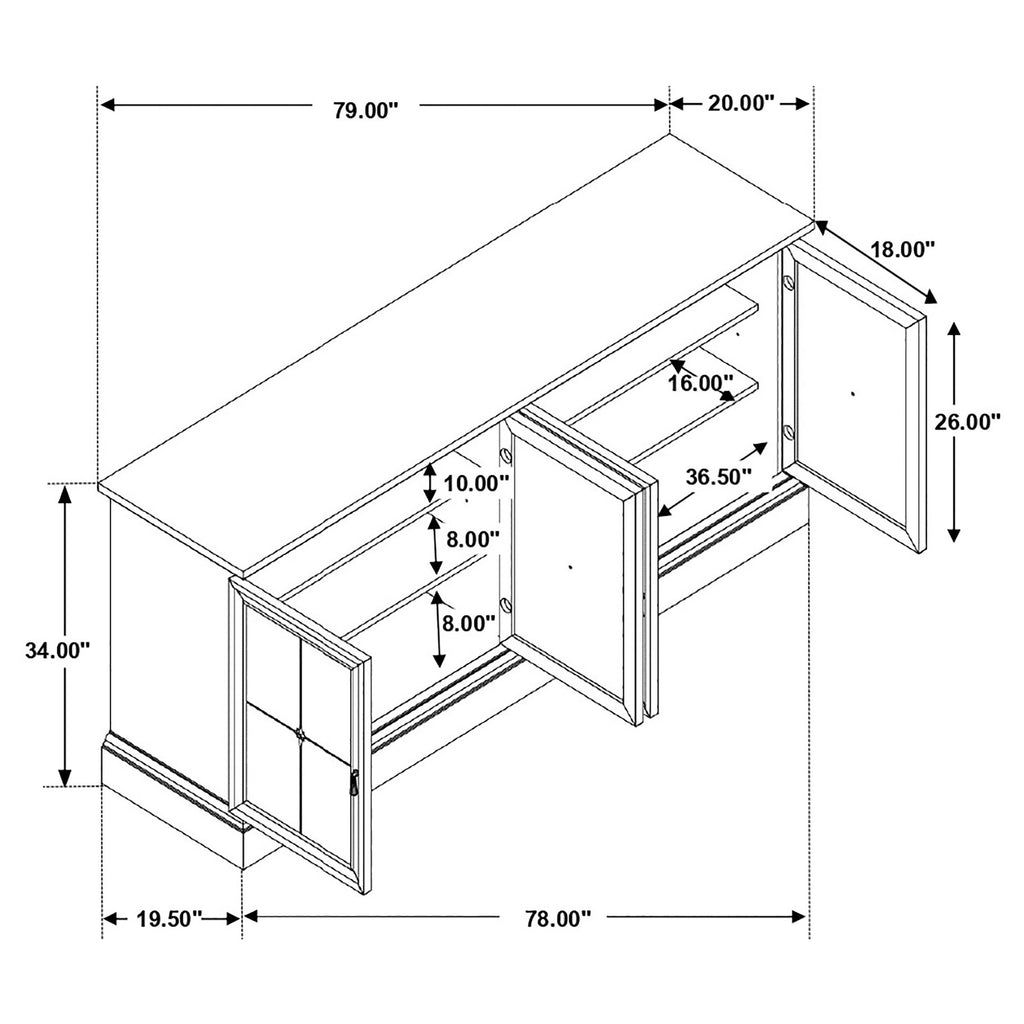 79.00"
20.00"
18.00"
16.00"
26.00"
10.00"
36.50"
8.00"
8.00"
34.00"
19.50"
78.00"