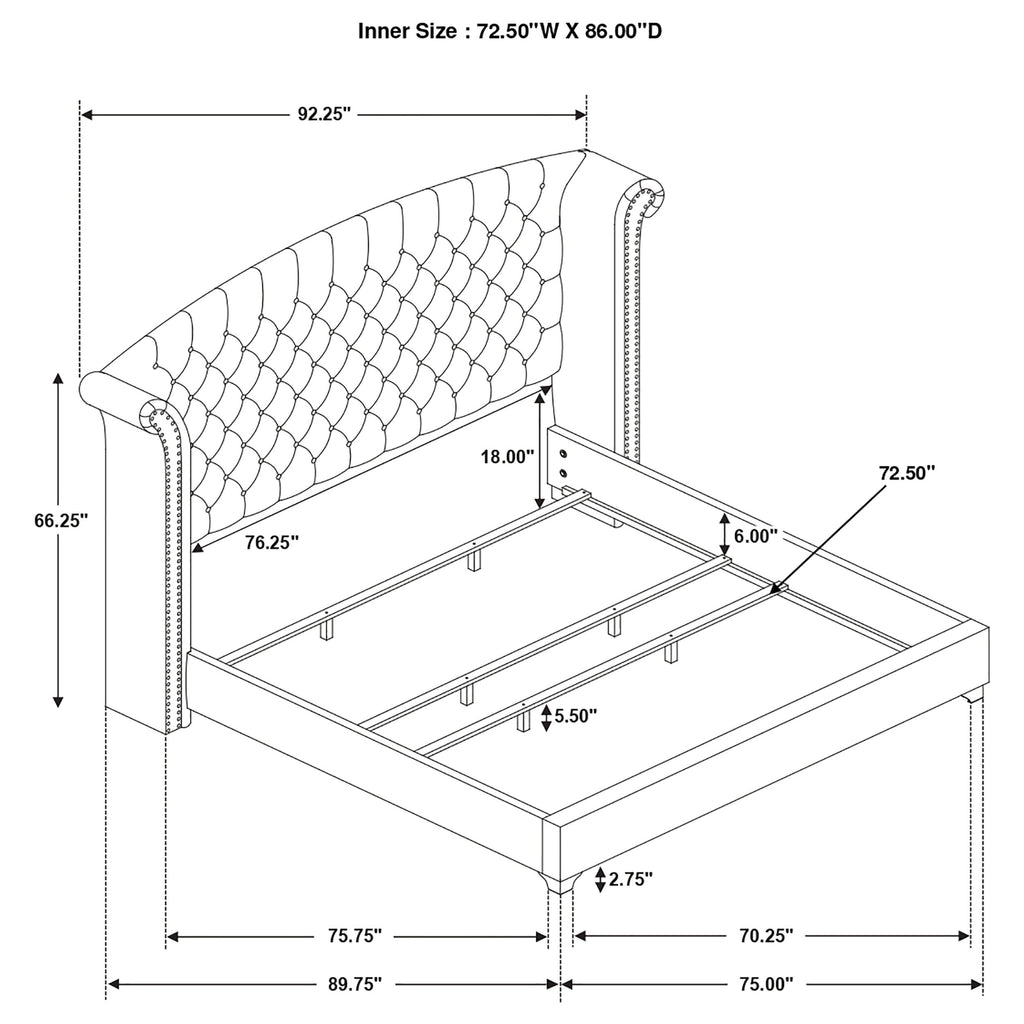 Inner Size : 72.50"W X 86.00"D

92.25"

66.25"

18.00"

72.50"

76.25"

6.00"

5.50"

2.75"

75.75"

70.25"

89.75"

75.00"